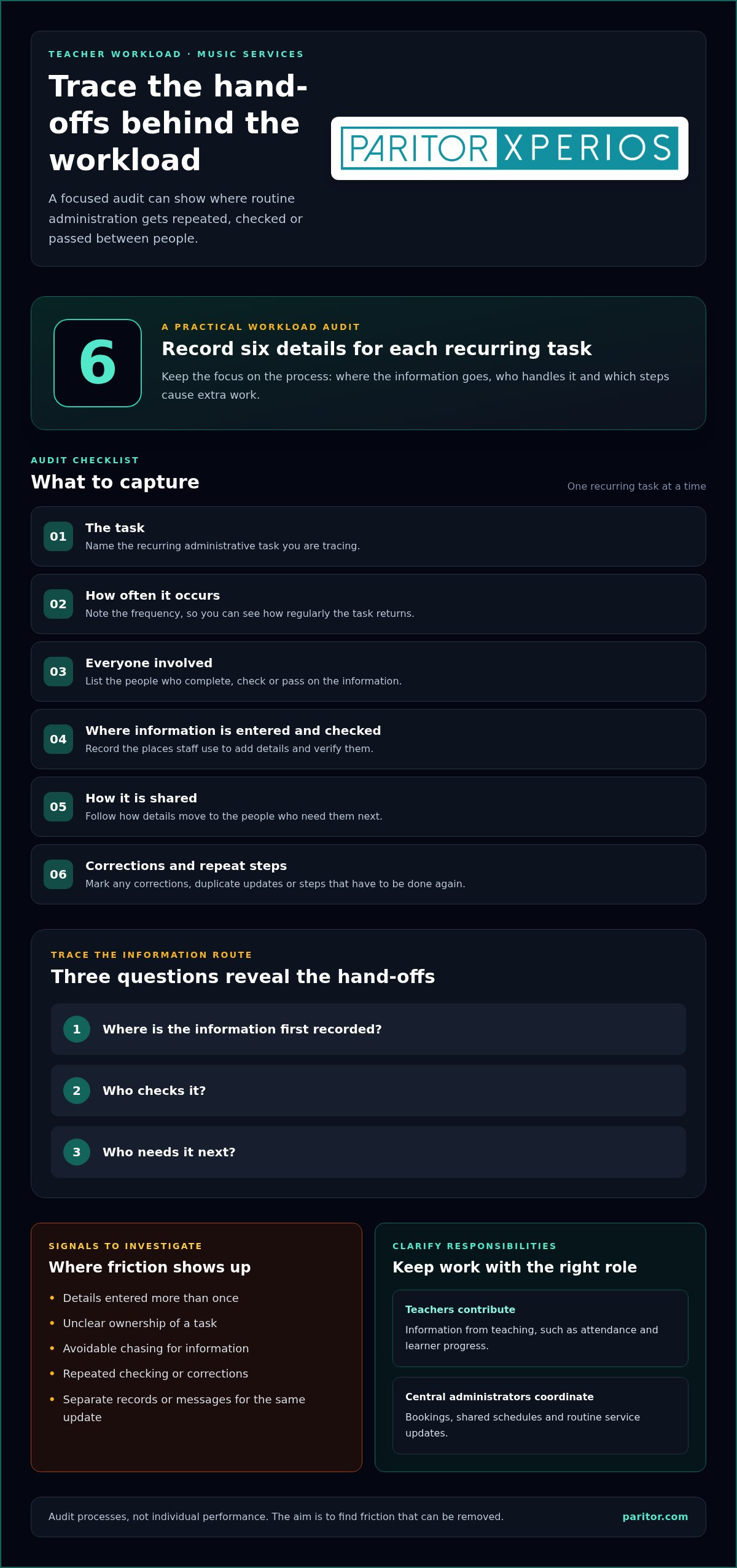 TEACHER WORKLOAD · MUSIC SERVICES

Trace the hand-offs behind the workload

A focused audit can show where routine administration gets repeated, checked or passed between people.

PARITOR XPERIOS

6

A PRACTICAL WORKLOAD AUDIT

Record six details for each recurring task

Keep the focus on the process: where the information goes, who handles it and which steps cause extra work.

AUDIT CHECKLIST

What to capture

One recurring task at a time

01
The task
Name the recurring administrative task you are tracing.

02
How often it occurs
Note the frequency, so you can see how regularly the task returns.

03
Everyone involved
List the people who complete, check or pass on the information.

04
Where information is entered and checked
Record the places staff use to add details and verify them.

05
How it is shared
Follow how details move to the people who need them next.

06
Corrections and repeat steps
Mark any corrections, duplicate updates or steps that have to be done again.

TRACE THE INFORMATION ROUTE

Three questions reveal the hand-offs

1 Where is the information first recorded?

2 Who checks it?

3 Who needs it next?

SIGNALS TO INVESTIGATE

Where friction shows up

• Details entered more than once
• Unclear ownership of a task
• Avoidable chasing for information
• Repeated checking or corrections
• Separate records or messages for the same update

CLARIFY RESPONSIBILITIES

Keep work with the right role

Teachers contribute
Information from teaching, such as attendance and learner progress.

Central administrators coordinate
Bookings, shared schedules and routine service updates.

Audit processes, not individual performance. The aim is to find friction that can be removed.

paritor.com